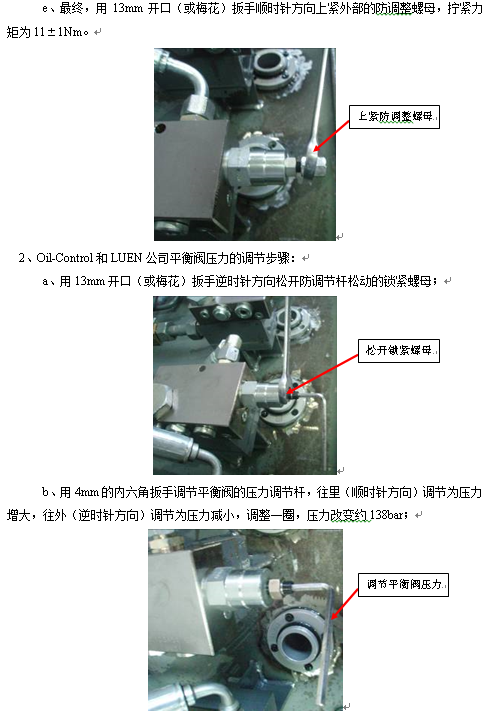 e、最终，用 13mm 开口（或梅花）扳手顺时针方向上紧外部的防调整螺母，拧紧力矩为 11±1Nm。

上紧防调整螺母

2、Oil-Control 和 LUEN 公司平衡阀压力的调节步骤：

a、用 13mm 开口（或梅花）扳手逆时针方向松开防调节杆松动的锁紧螺母；

松开锁紧螺母

b、用 4mm 的内六角扳手调节平衡阀的压力调节杆，往里（顺时针方向）调节为压力增大，往外（逆时针方向）调节为压力减小，调整一圈，压力改变约 138bar；

调节平衡阀压力